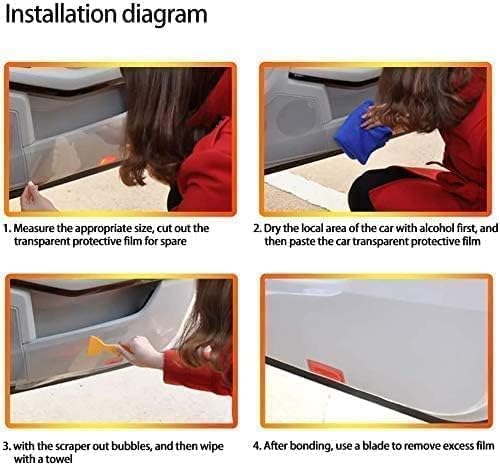 Installation diagram

1. Measure the appropriate size, cut out the transparent protective film for spare

2. Dry the local area of the car with alcohol first, and then paste the car transparent protective film

3. with the scraper out bubbles, and then wipe with a towel

4. After bonding, use a blade to remove excess film