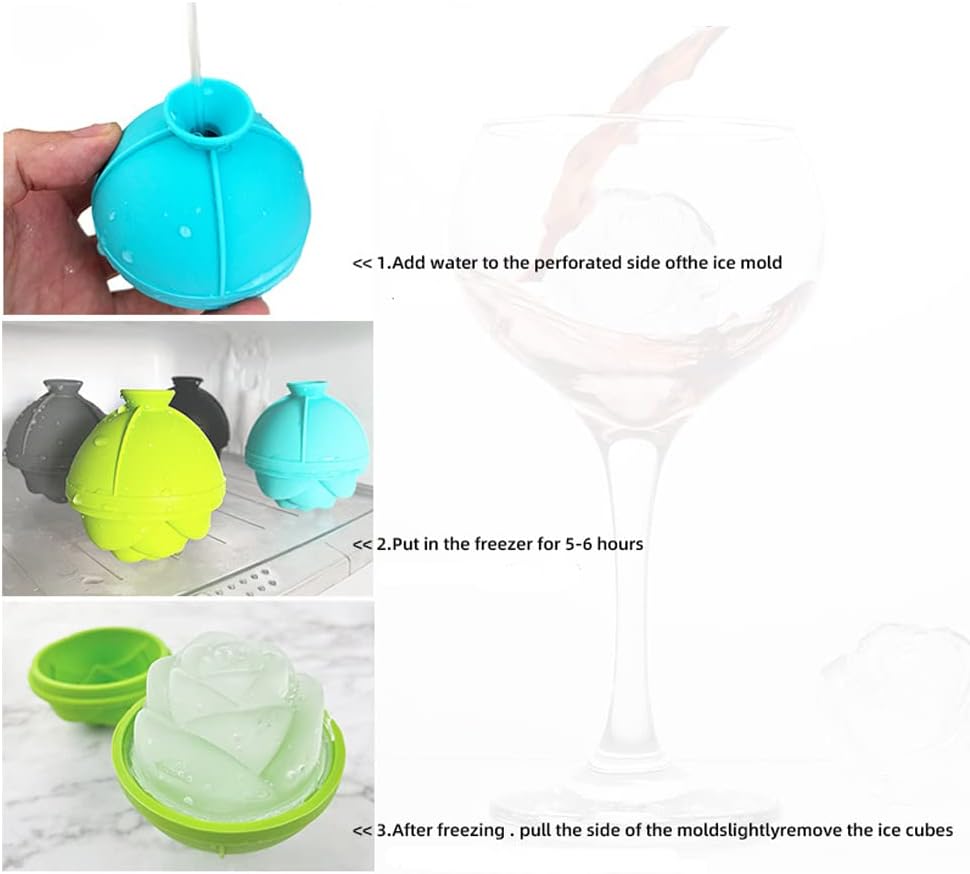 << 1.Add water to the perforated side ofthe ice mold

<< 2.Put in the freezer for 5-6 hours

<< 3.After freezing . pull the side of the moldslightlyremove the ice cubes