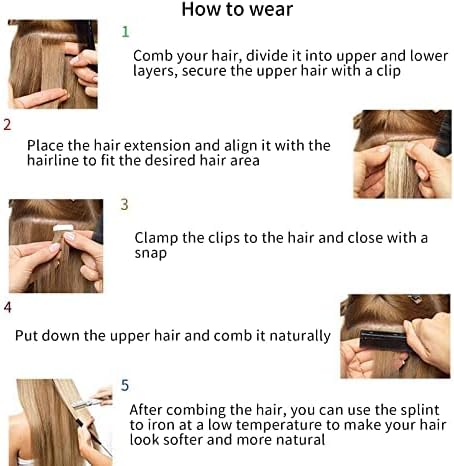 How to wear

1

Comb your hair, divide it into upper and lower layers, secure the upper hair with a clip

2

Place the hair extension and align it with the hairline to fit the desired hair area

3

Clamp the clips to the hair and close with a snap

4

Put down the upper hair and comb it naturally

5

After combing the hair, you can use the splint to iron at a low temperature to make your hair look softer and more natural