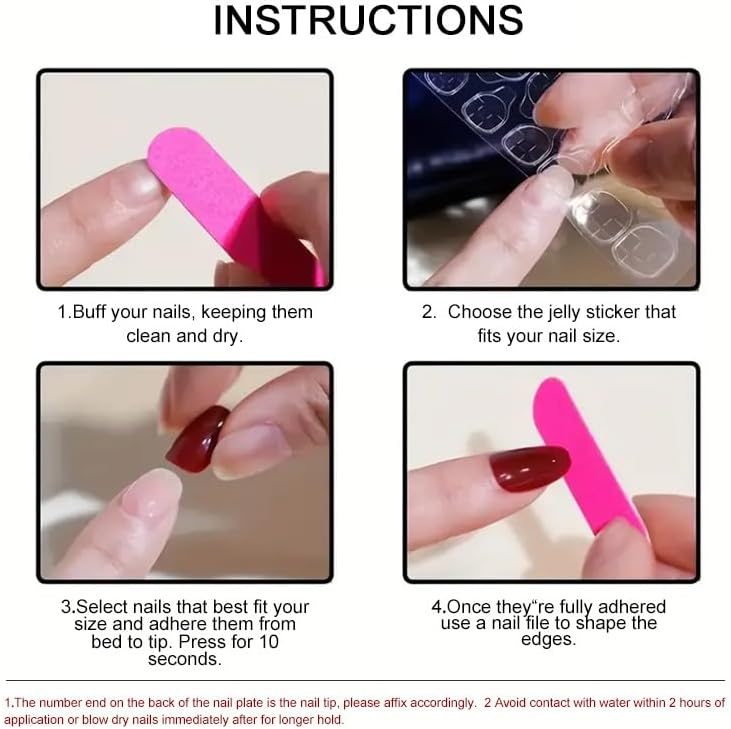 INSTRUCTIONS

1.Buff your nails, keeping them clean and dry.

2. Choose the jelly sticker that fits your nail size.

3.Select nails that best fit your size and adhere them from bed to tip. Press for 10 seconds.

4.Once they"re fully adhered use a nail file to shape the edges.

1.The number end on the back of the nail plate is the nail tip, please affix accordingly. 2 Avoid contact with water within 2 hours of application or blow dry nails immediately after for longer hold.