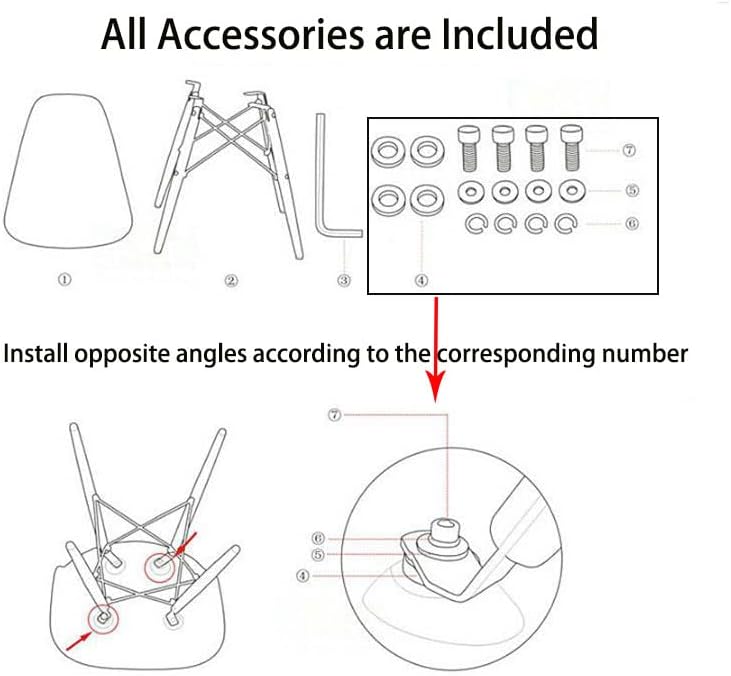 All Accessories are Included

⑦

⑤

⑥

①

②

③

④

Install opposite angles according to the corresponding number

⑦

⑥

⑤

④