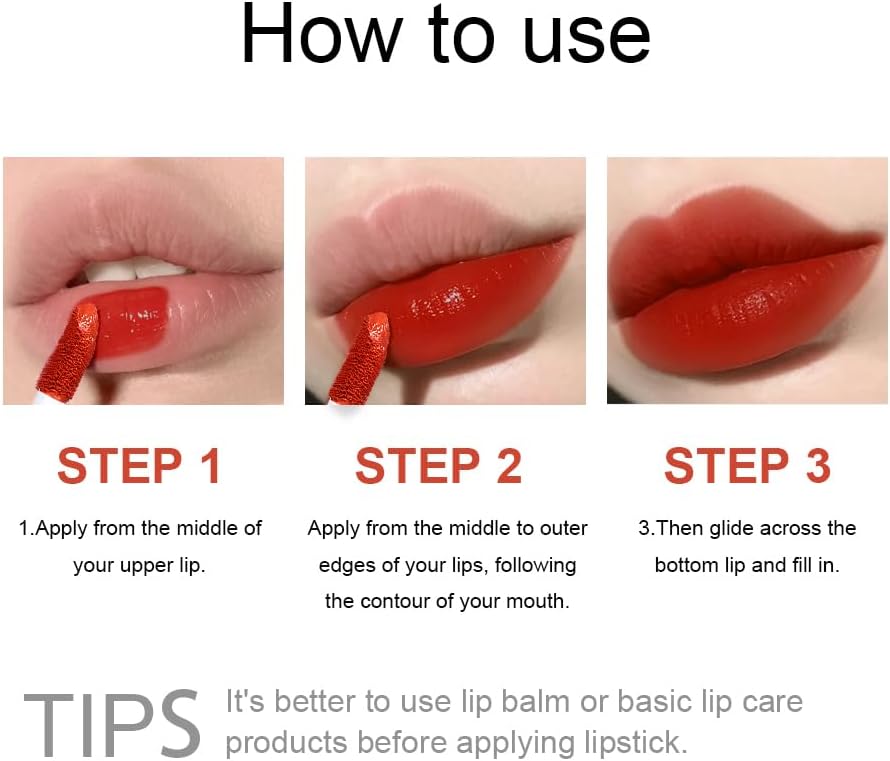 How to use

STEP 1

1.Apply from the middle of your upper lip.

STEP 2

Apply from the middle to outer edges of your lips, following the contour of your mouth.

STEP 3

3.Then glide across the bottom lip and fill in.

TIPS It's better to use lip balm or basic lip care products before applying lipstick.