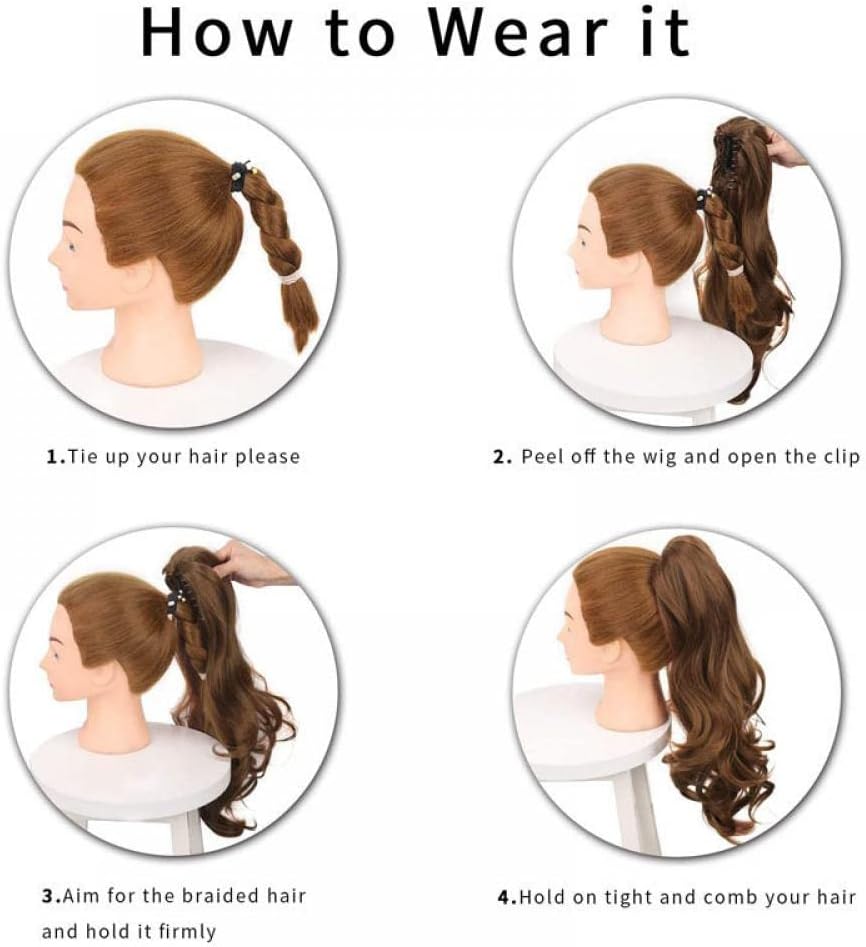 How to Wear it

1.Tie up your hair please

2. Peel off the wig and open the clip

3.Aim for the braided hair and hold it firmly

4.Hold on tight and comb your hair