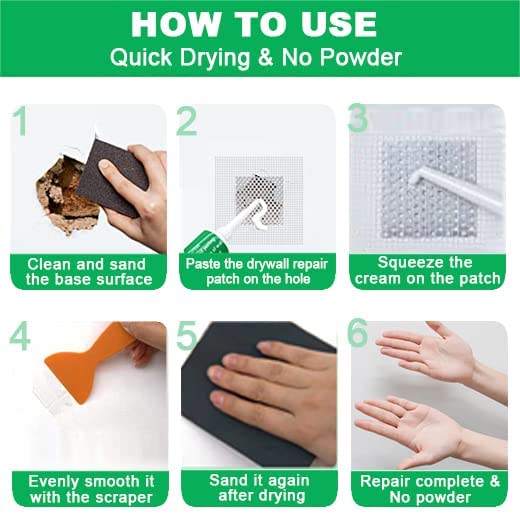 HOW TO USE
Quick Drying & No Powder

1
Clean and sand the base surface

2
Paste the drywall repair patch on the hole

3
Squeeze the cream on the patch

4
Evenly smooth it with the scraper

5
Sand it again after drying

6
Repair complete & No powder