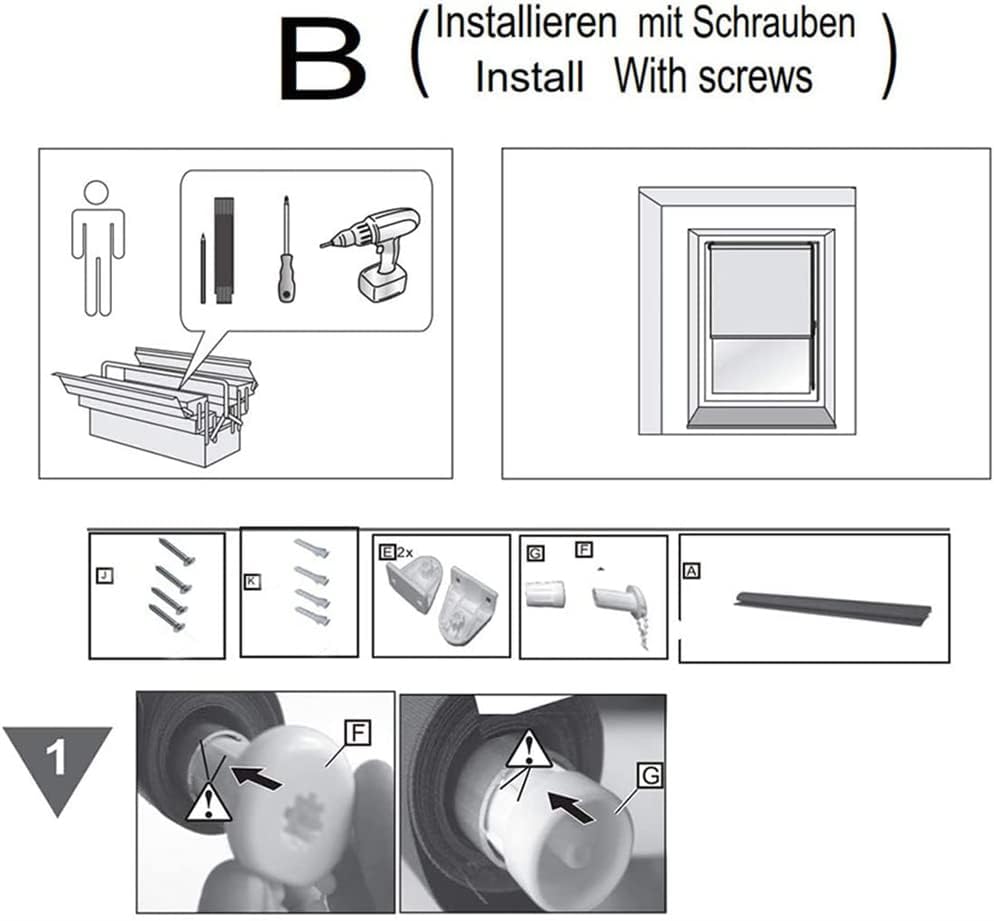 B (Installieren mit Schrauben
Install With screws)

J

K

E 2x

G F

A

1

F

G