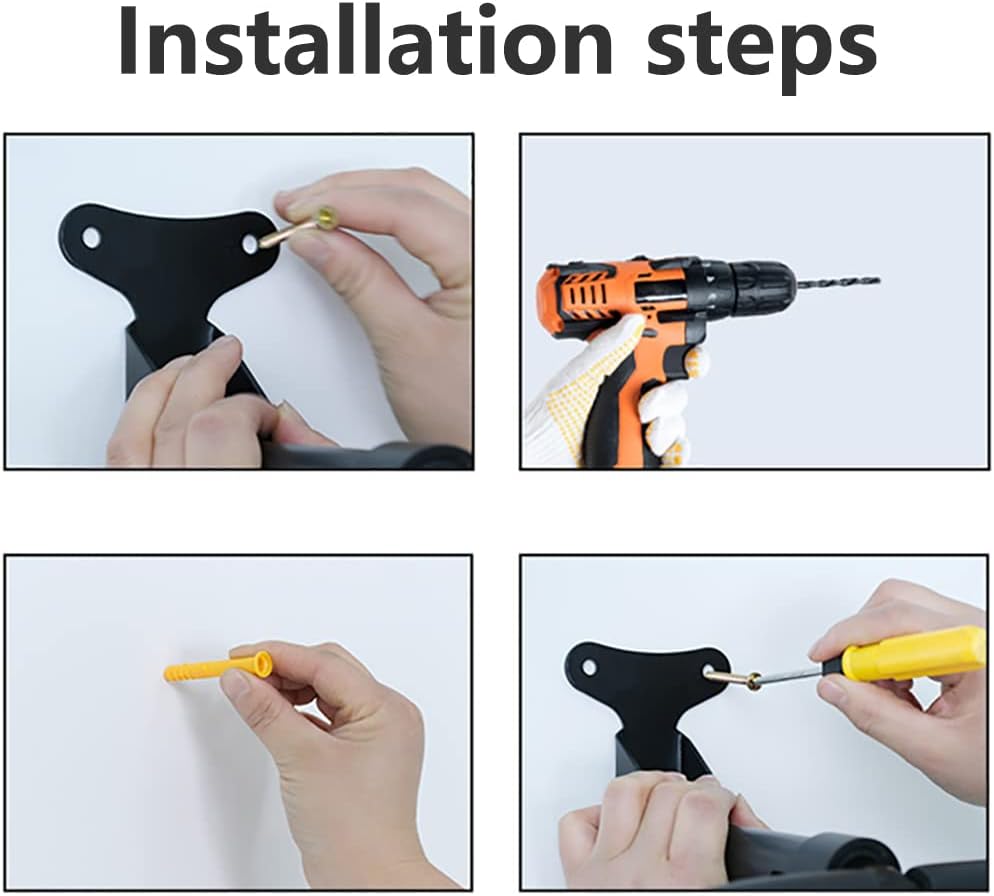 Installation steps