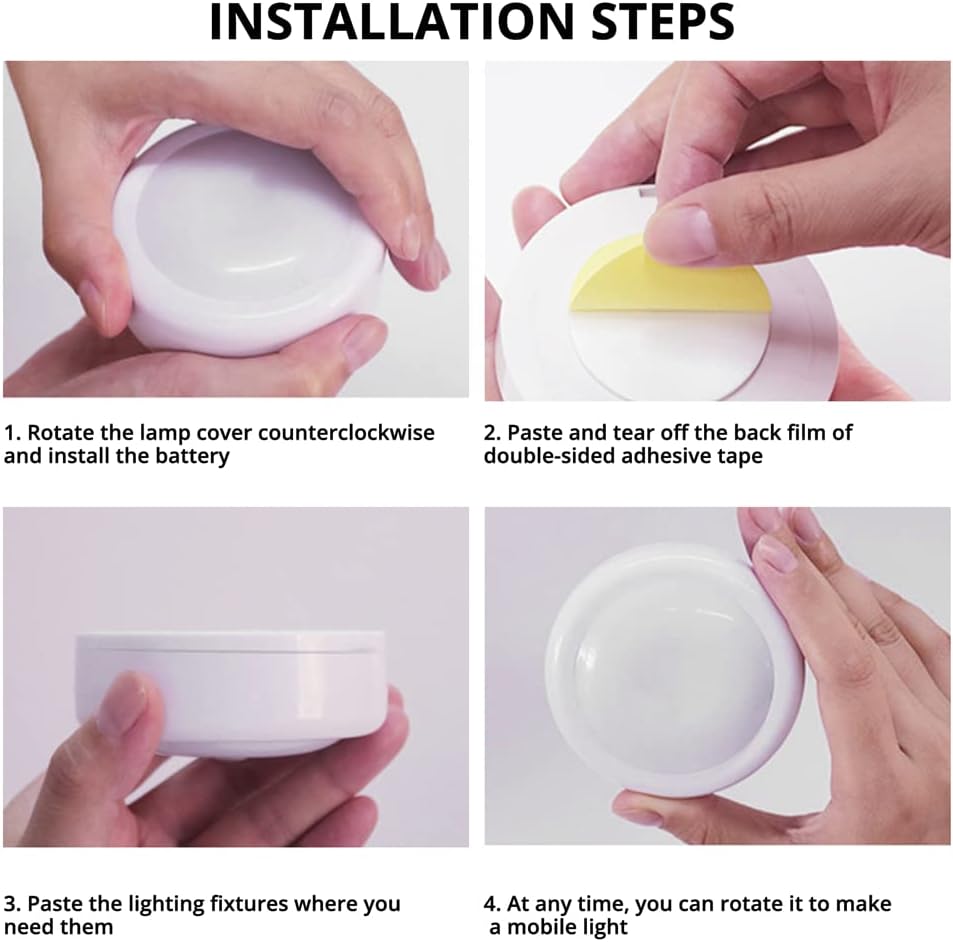 INSTALLATION STEPS

1. Rotate the lamp cover counterclockwise and install the battery

2. Paste and tear off the back film of double-sided adhesive tape

3. Paste the lighting fixtures where you need them

4. At any time, you can rotate it to make a mobile light