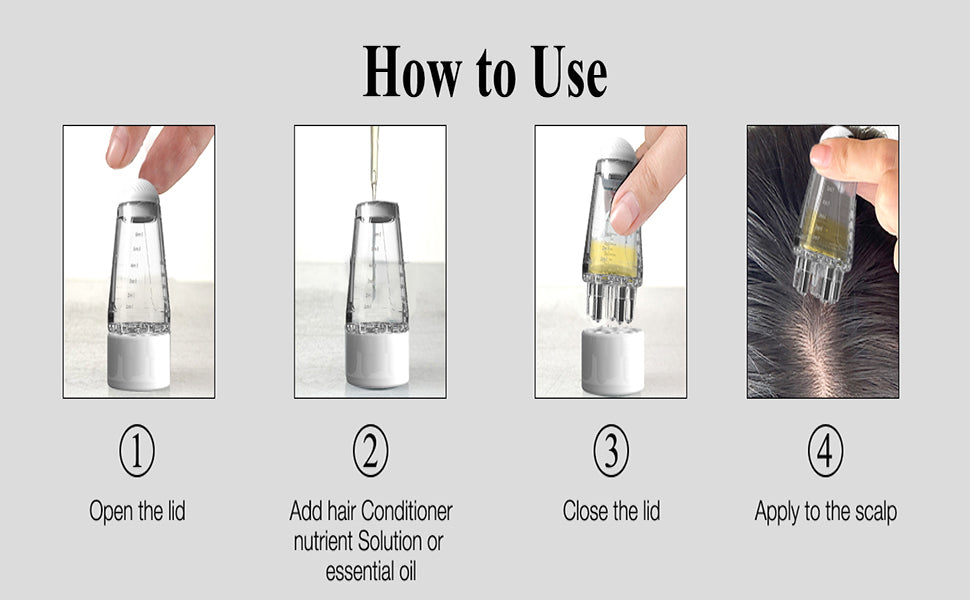 How to Use

①

Open the lid

②

Add hair Conditioner nutrient Solution or essential oil

③

Close the lid

④

Apply to the scalp