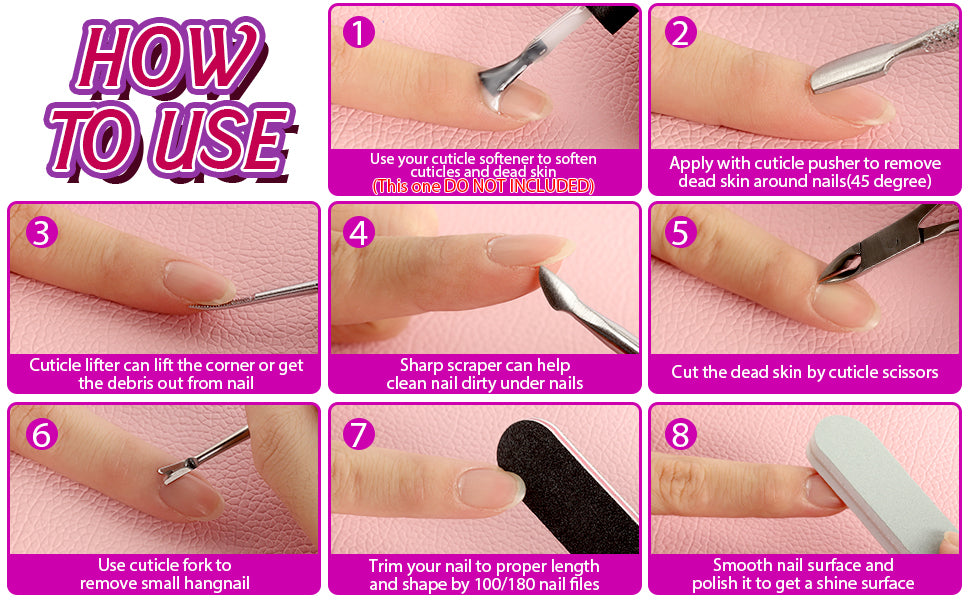 HOW TO USE

1
Use your cuticle softener to soften cuticles and dead skin
(This one DO NOT INCLUDED)

2
Apply with cuticle pusher to remove dead skin around nails(45 degree)

3
Cuticle lifter can lift the corner or get the debris out from nail

4
Sharp scraper can help clean nail dirty under nails

5
Cut the dead skin by cuticle scissors

6
Use cuticle fork to remove small hangnail

7
Trim your nail to proper length and shape by 100/180 nail files

8
Smooth nail surface and polish it to get a shine surface