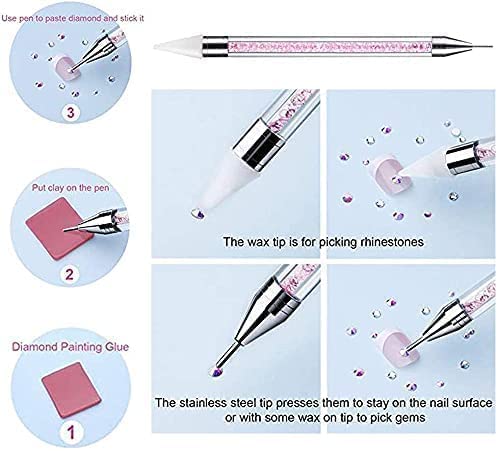 Use pen to paste diamond and stick it

3

Put clay on the pen

2

Diamond Painting Glue

1

The wax tip is for picking rhinestones

The stainless steel tip presses them to stay on the nail surface or with some wax on tip to pick gems