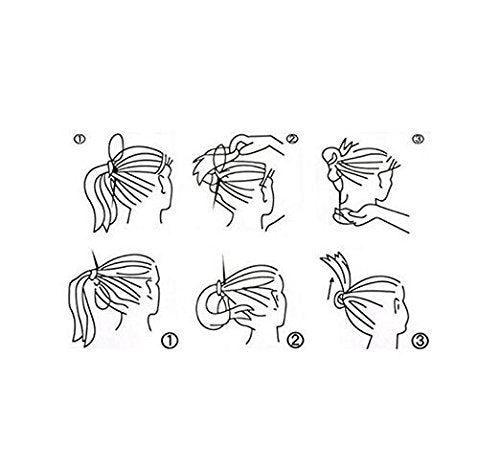 ①
②
③
①
②
③