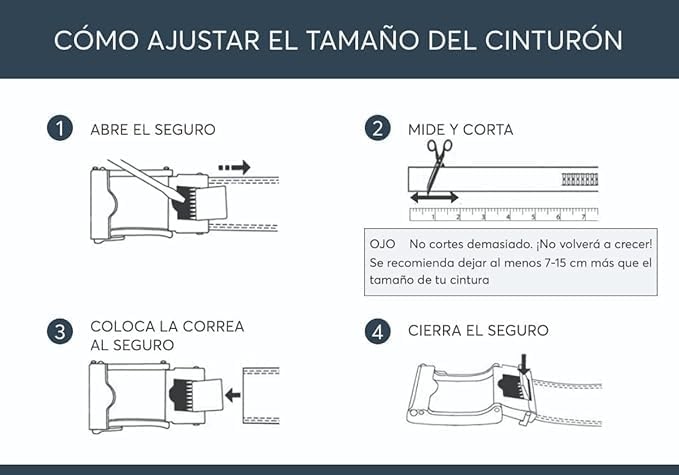 CÓMO AJUSTAR EL TAMAÑO DEL CINTURÓN

1 ABRE EL SEGURO

2 MIDE Y CORTA

1 2 3 4 5 6 7

OJO No cortes demasiado. ¡No volverá a crecer! Se recomienda dejar al menos 7-15 cm más que el tamaño de tu cintura

3 COLOCA LA CORREA AL SEGURO

4 CIERRA EL SEGURO