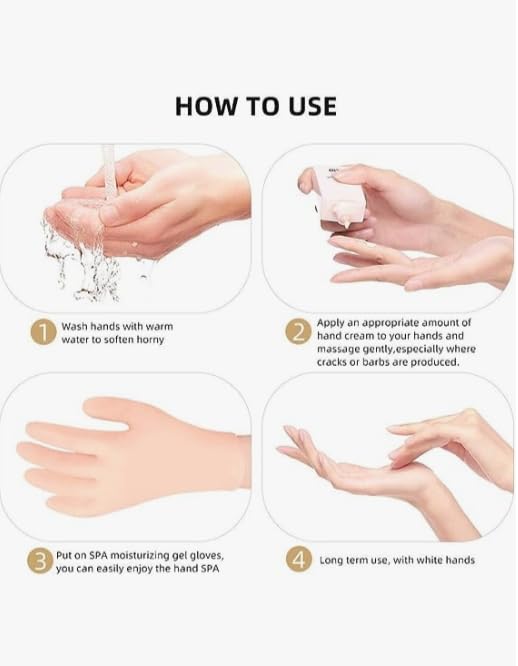 HOW TO USE

1 Wash hands with warm water to soften horny

2 Apply an appropriate amount of hand cream to your hands and massage gently,especially where cracks or barbs are produced.

3 Put on SPA moisturizing gel gloves, you can easily enjoy the hand SPA

4 Long term use, with white hands