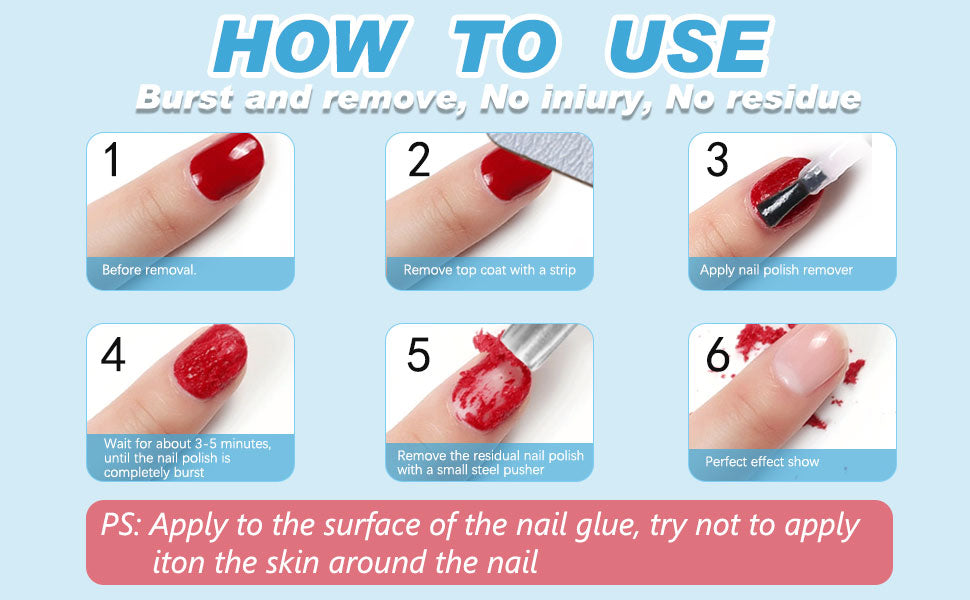 HOW TO USE
Burst and remove, No iniury, No residue

1
Before removal.

2
Remove top coat with a strip

3
Apply nail polish remover

4
Wait for about 3-5 minutes, until the nail polish is completely burst

5
Remove the residual nail polish with a small steel pusher

6
Perfect effect show

PS: Apply to the surface of the nail glue, try not to apply iton the skin around the nail